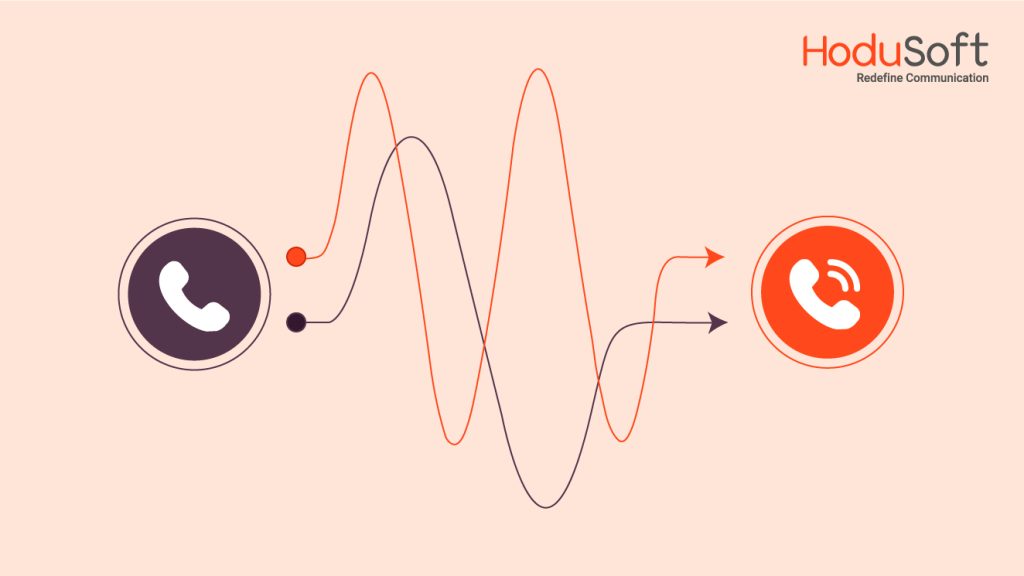 HoduSoft
Redefine Communication